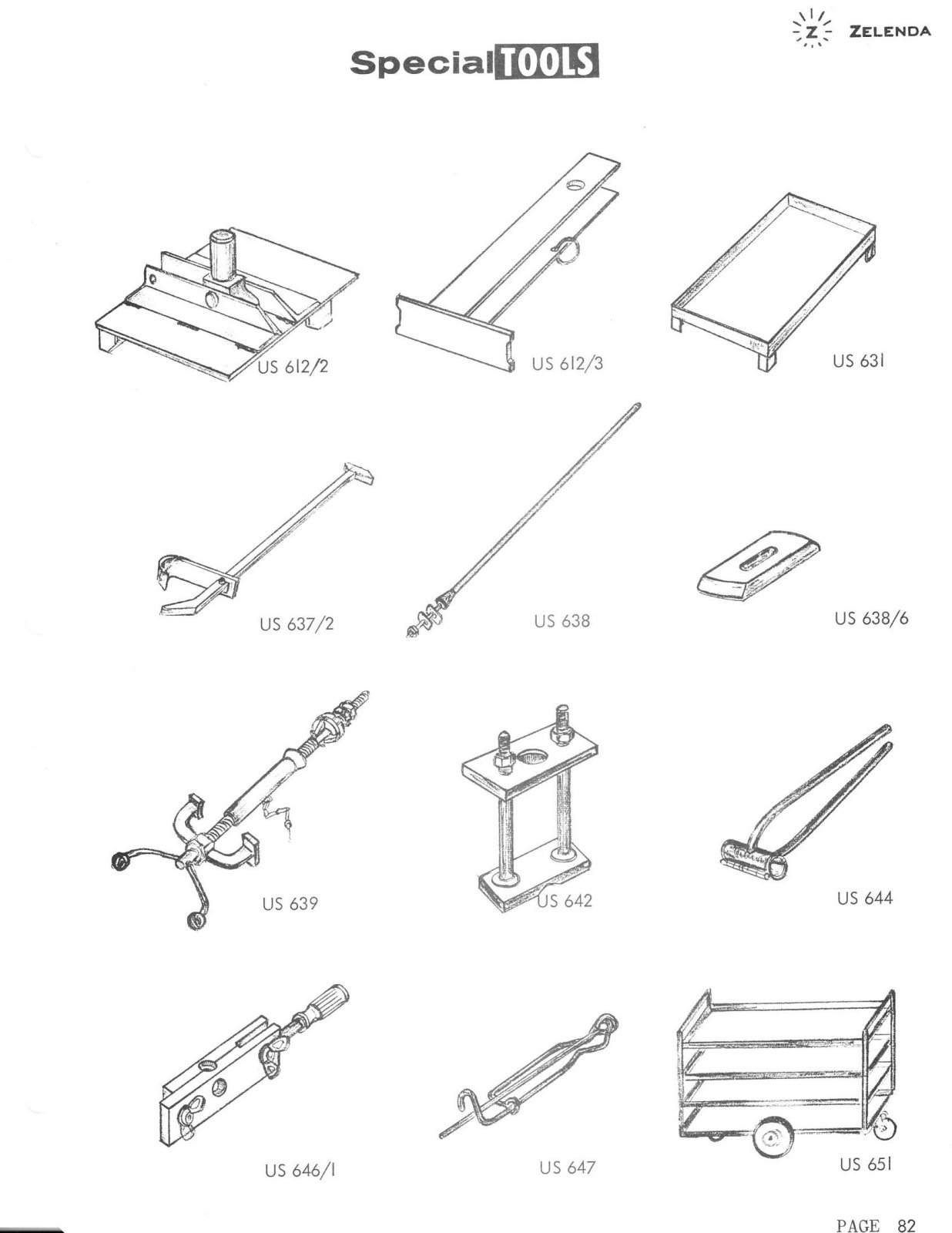 Z ZELENDA

Special TOOLS

US 612/2

US 612/3

US 631

US 637/2

US 638

US 638/6

US 639

US 642

US 644

US 646/1

US 647

US 651

PAGE 82