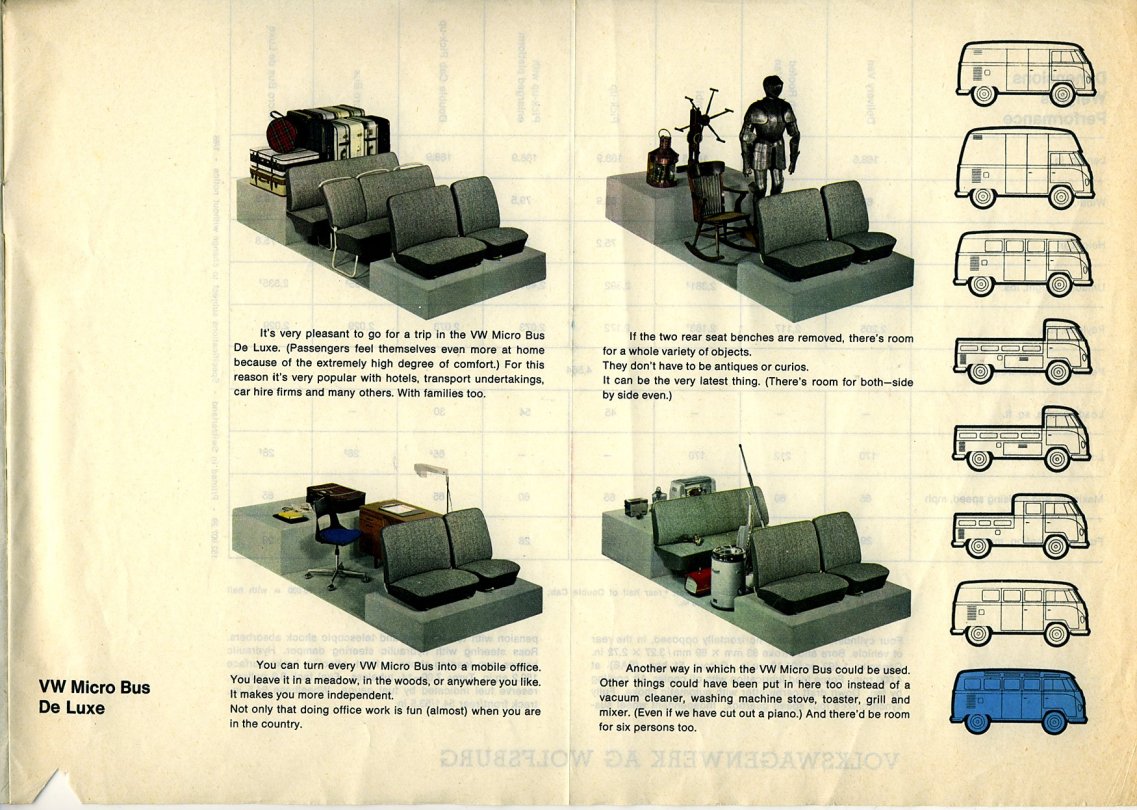 It's very pleasant to go for a trip in the VW Micro Bus De Luxe. (Passengers feel themselves even more at home because of the extremely high degree of comfort.) For this reason it's very popular with hotels, transport undertakings, car hire firms and many others. With families too.

If the two rear seat benches are removed, there's room for a whole variety of objects.
They don't have to be antiques or curios.
It can be the very latest thing. (There's room for both—side by side even.)

You can turn every VW Micro Bus into a mobile office. You leave it in a meadow, in the woods, or anywhere you like. It makes you more independent.
Not only that doing office work is fun (almost) when you are in the country.

Another way in which the VW Micro Bus could be used. Other things could have been put in here too instead of a vacuum cleaner, washing machine stove, toaster, grill and mixer. (Even if we have cut out a piano.) And there'd be room for six persons too.

VW Micro Bus
De Luxe