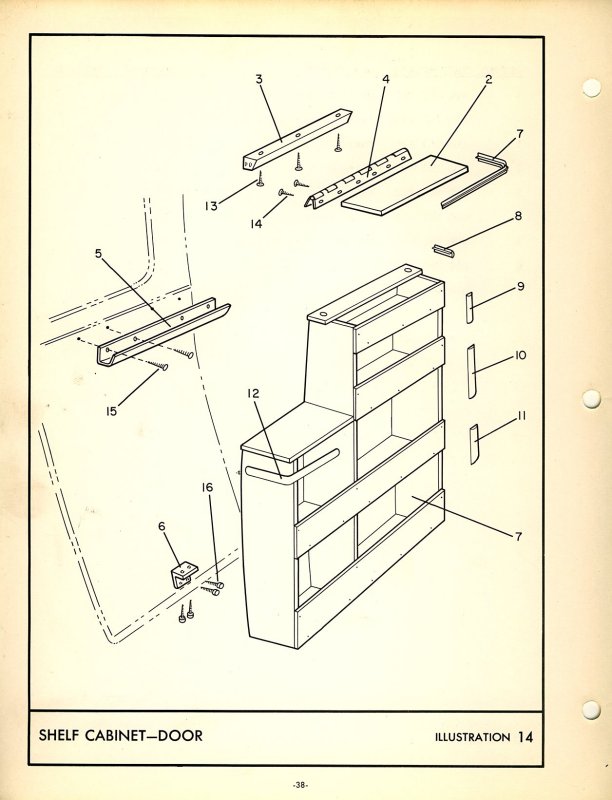 3
4
2
7
13
14
8
5
9
10
15
12
11
16
6
7

SHELF CABINET—DOOR

ILLUSTRATION 14

-38-