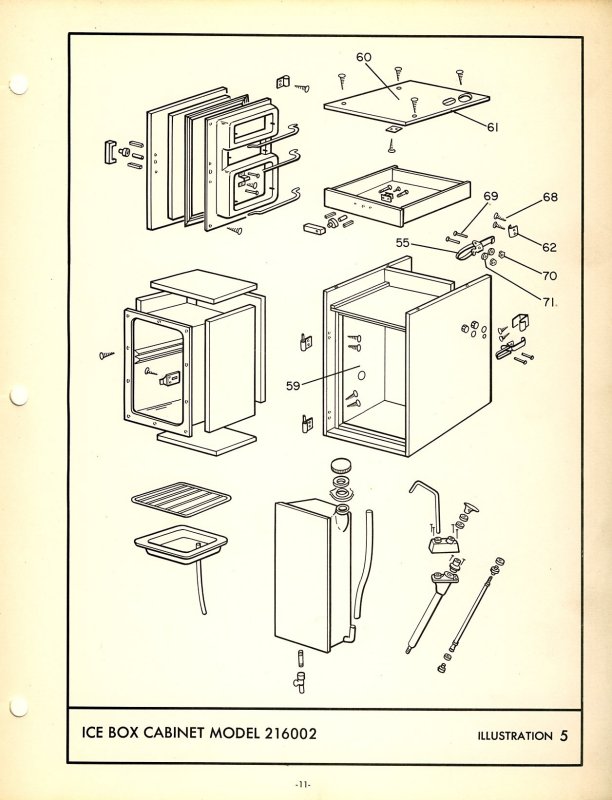 60

61

69

68

55

62

70

71.

59

ICE BOX CABINET MODEL 216002

ILLUSTRATION 5

-11-