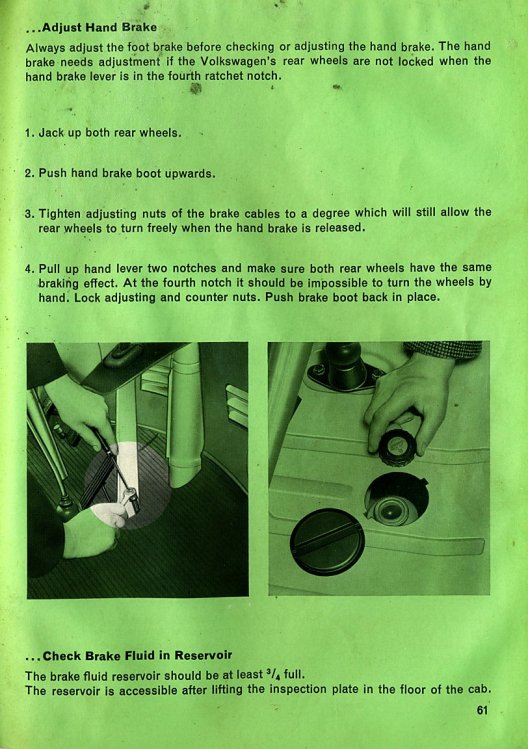 ...Adjust Hand Brake

Always adjust the foot brake before checking or adjusting the hand brake. The hand brake needs adjustment if the Volkswagen's rear wheels are not locked when the hand brake lever is in the fourth ratchet notch.

1. Jack up both rear wheels.

2. Push hand brake boot upwards.

3. Tighten adjusting nuts of the brake cables to a degree which will still allow the rear wheels to turn freely when the hand brake is released.

4. Pull up hand lever two notches and make sure both rear wheels have the same braking effect. At the fourth notch it should be impossible to turn the wheels by hand. Lock adjusting and counter nuts. Push brake boot back in place.

...Check Brake Fluid in Reservoir

The brake fluid reservoir should be at least $^3/_4$ full.
The reservoir is accessible after lifting the inspection plate in the floor of the cab.

61