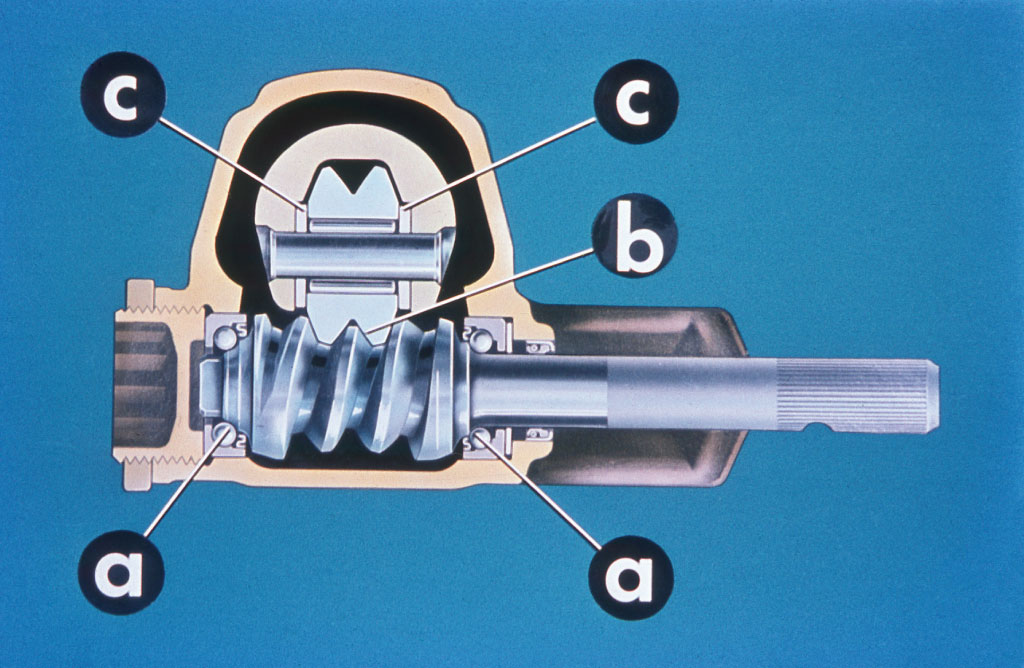 c
c
b
a
a