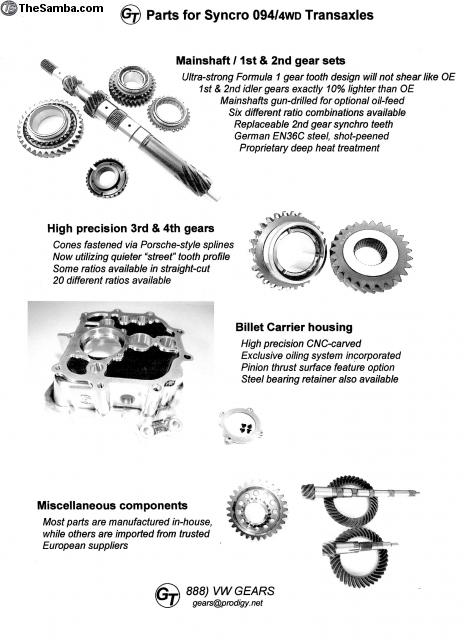 TheSamba.com

GT Parts for Syncro 094/4WD Transaxles

Mainshaft / 1st & 2nd gear sets
Ultra-strong Formula 1 gear tooth design will not shear like OE
1st & 2nd idler gears exactly 10% lighter than OE
Mainshafts gun-drilled for optional oil-feed
Six different ratio combinations available
Replaceable 2nd gear synchro teeth
German EN36C steel, shot-peened
Proprietary deep heat treatment

High precision 3rd & 4th gears
Cones fastened via Porsche-style splines
Now utilizing quieter "street" tooth profile
Some ratios available in straight-cut
20 different ratios available

Billet Carrier housing
High precision CNC-carved
Exclusive oiling system incorporated
Pinion thrust surface feature option
Steel bearing retainer also available

Miscellaneous components
Most parts are manufactured in-house, while others are imported from trusted European suppliers

GT 888) VW GEARS
gears@prodigy.net