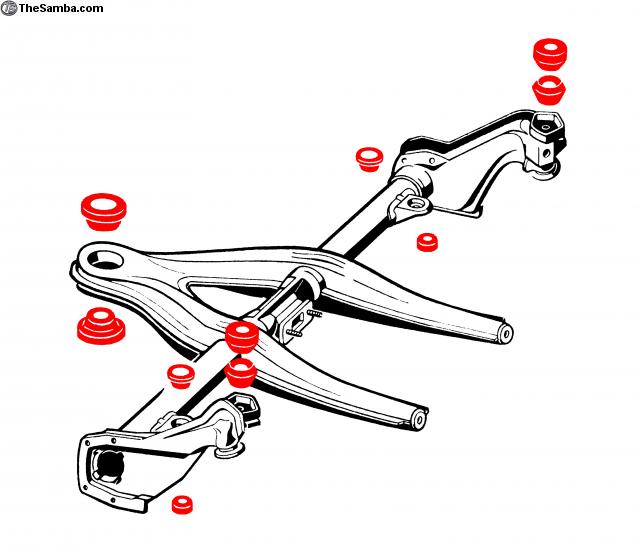 TheSamba.com