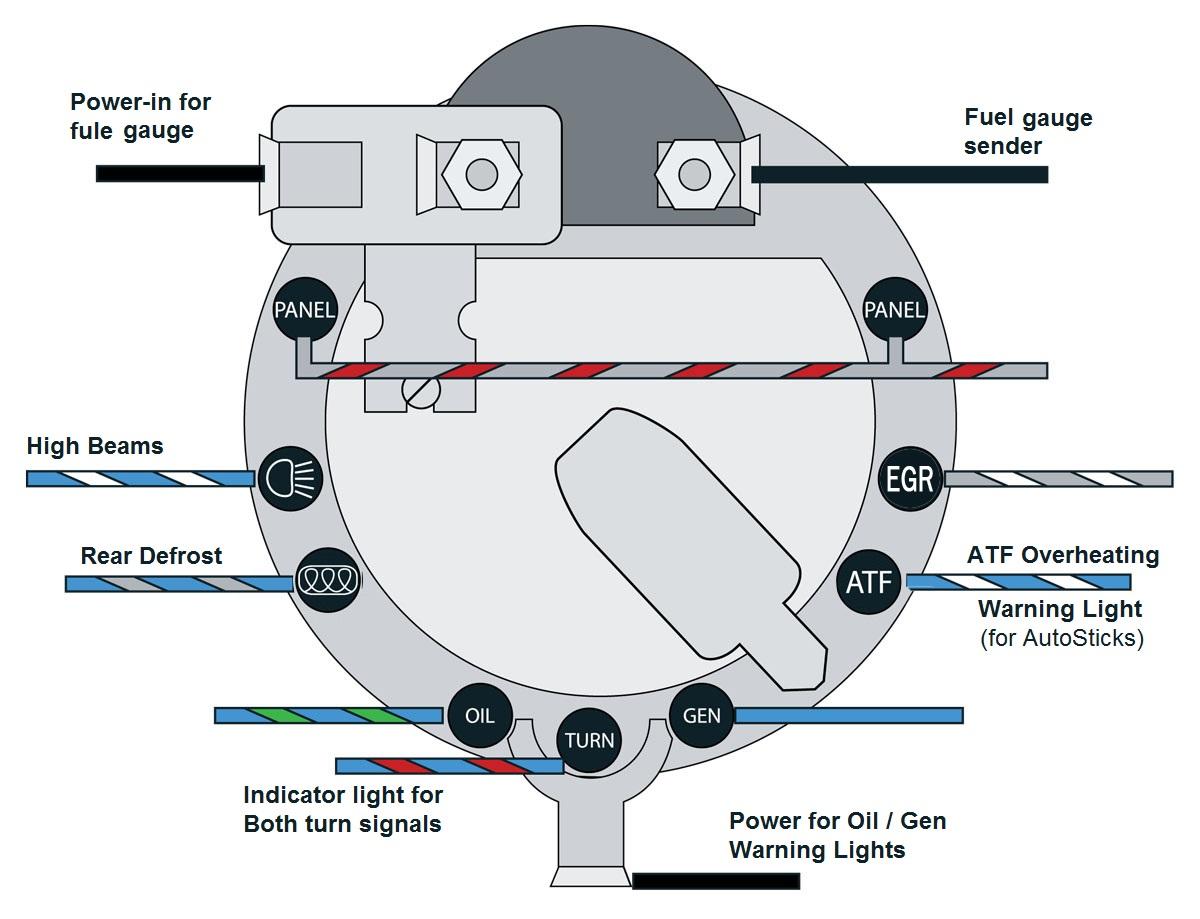 Power-in for fule gauge

Fuel gauge sender

PANEL

PANEL

High Beams

EGR

Rear Defrost

ATF

ATF Overheating Warning Light (for AutoSticks)

OIL

TURN

GEN

Indicator light for Both turn signals

Power for Oil / Gen Warning Lights