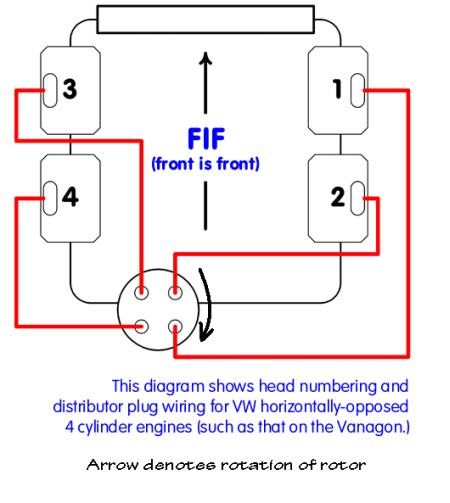 3

1

FIF
(front is front)

4

2

This diagram shows head numbering and distributor plug wiring for VW horizontally-opposed 4 cylinder engines (such as that on the Vanagon.)

Arrow denotes rotation of rotor