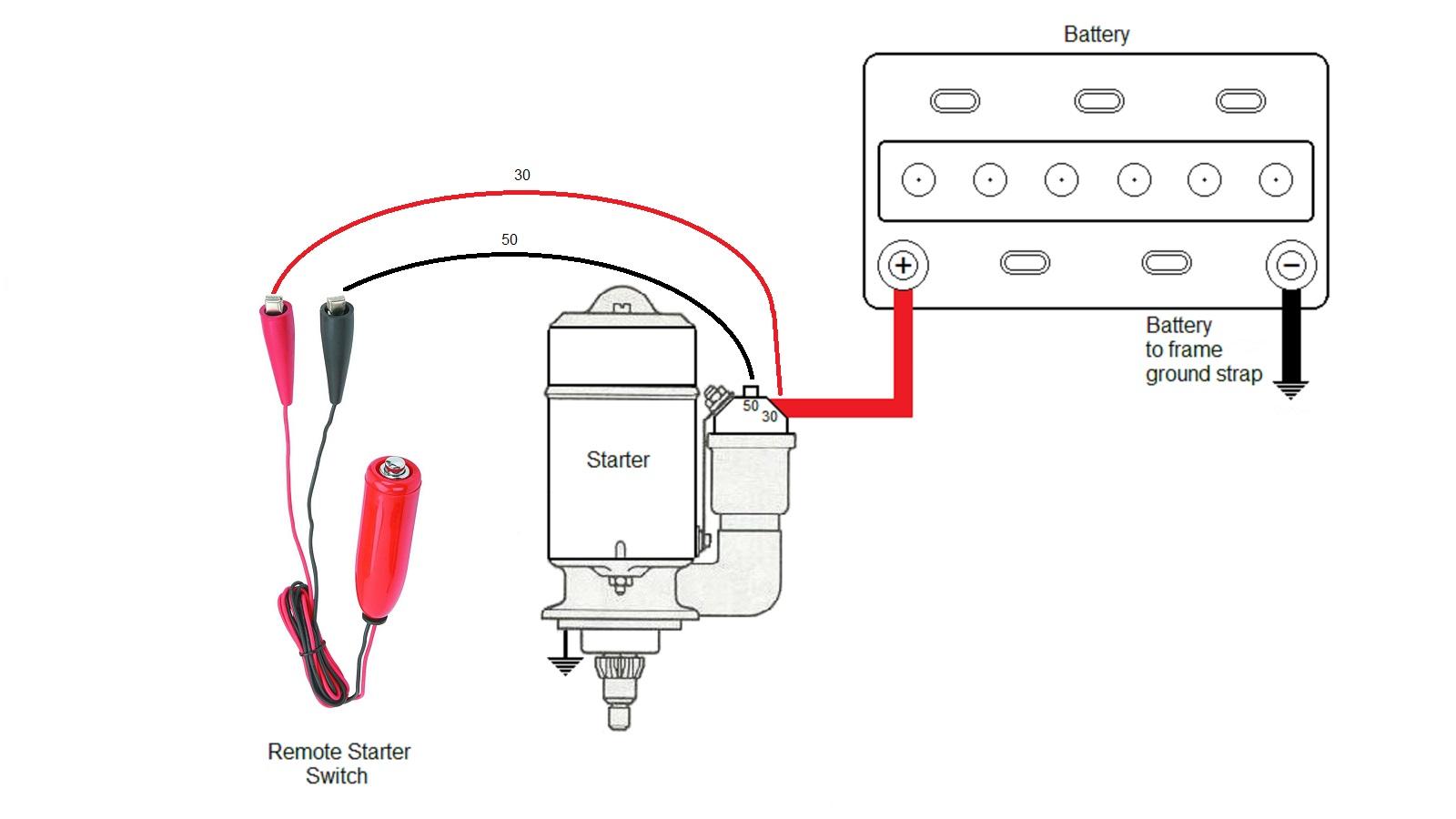 Battery

30

50

+

−

Battery
to frame
ground strap

50
30

Starter

Remote Starter
Switch