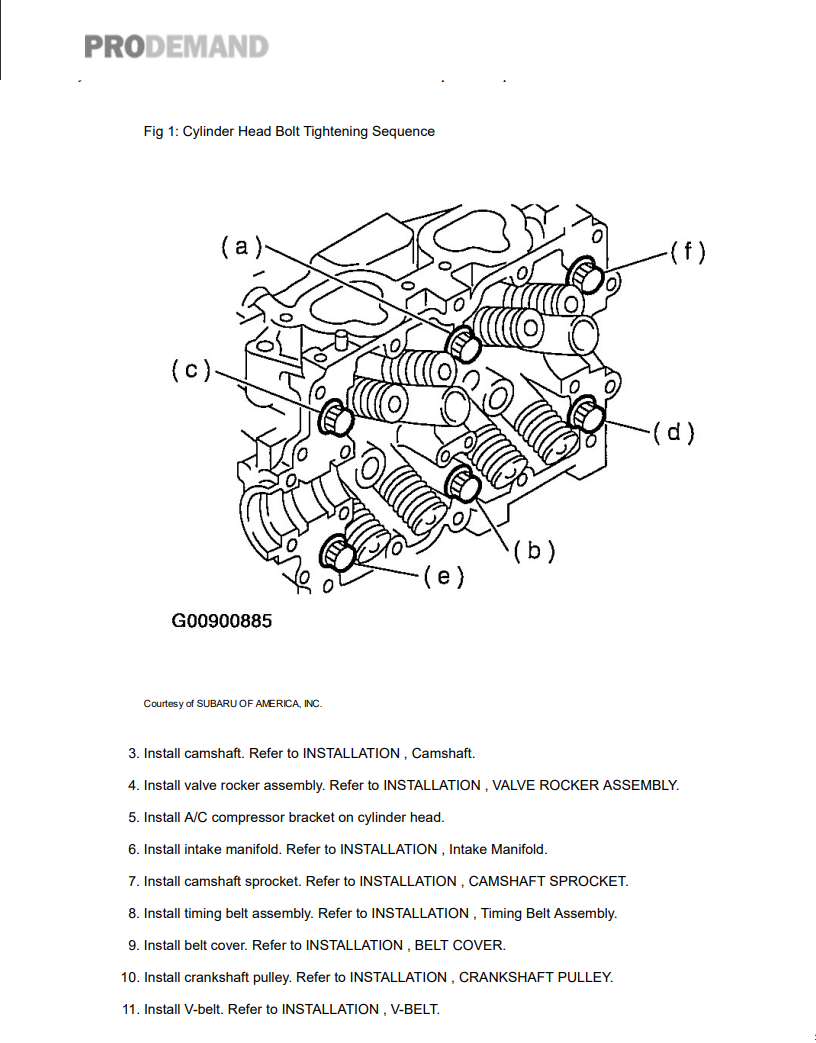 PRODEMAND

Fig 1: Cylinder Head Bolt Tightening Sequence

(a)
(f)
(c)
(d)
(b)
(e)

G00900885

Courtesy of SUBARU OF AMERICA, INC.

3. Install camshaft. Refer to INSTALLATION , Camshaft.

4. Install valve rocker assembly. Refer to INSTALLATION , VALVE ROCKER ASSEMBLY.

5. Install A/C compressor bracket on cylinder head.

6. Install intake manifold. Refer to INSTALLATION , Intake Manifold.

7. Install camshaft sprocket. Refer to INSTALLATION , CAMSHAFT SPROCKET.

8. Install timing belt assembly. Refer to INSTALLATION , Timing Belt Assembly.

9. Install belt cover. Refer to INSTALLATION , BELT COVER.

10. Install crankshaft pulley. Refer to INSTALLATION , CRANKSHAFT PULLEY.

11. Install V-belt. Refer to INSTALLATION , V-BELT.