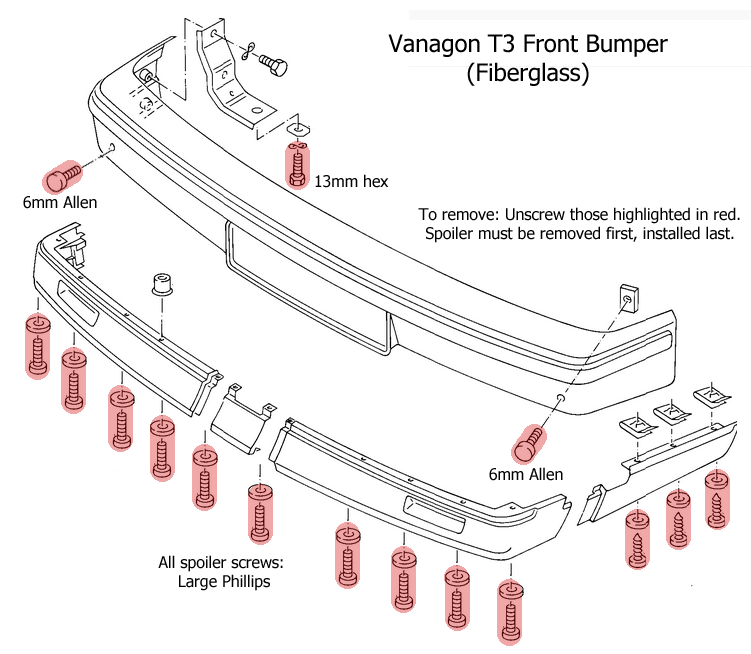 Vanagon T3 Front Bumper
(Fiberglass)

13mm hex

6mm Allen

To remove: Unscrew those highlighted in red.
Spoiler must be removed first, installed last.

6mm Allen

All spoiler screws:
Large Phillips