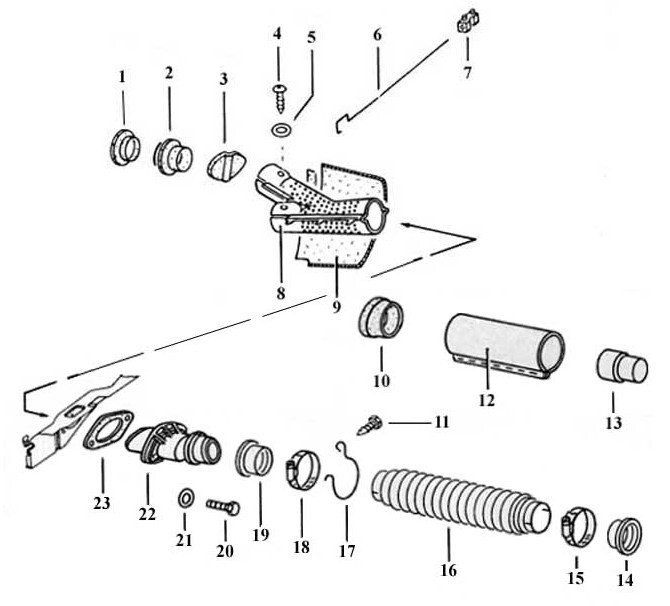 1
2
3
4
5
6
7
8
9
10
12
13
11
23
22
21
20
19
18
17
16
15
14