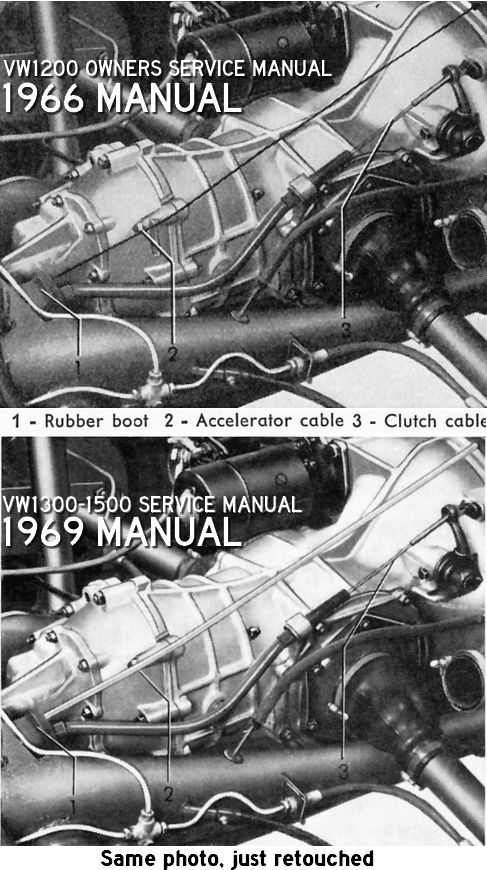 VW1200 OWNERS SERVICE MANUAL
1966 MANUAL

1
2
3

1 - Rubber boot 2 - Accelerator cable 3 - Clutch cable

VW1300-1500 SERVICE MANUAL
1969 MANUAL

1
2
3

Same photo, just retouched