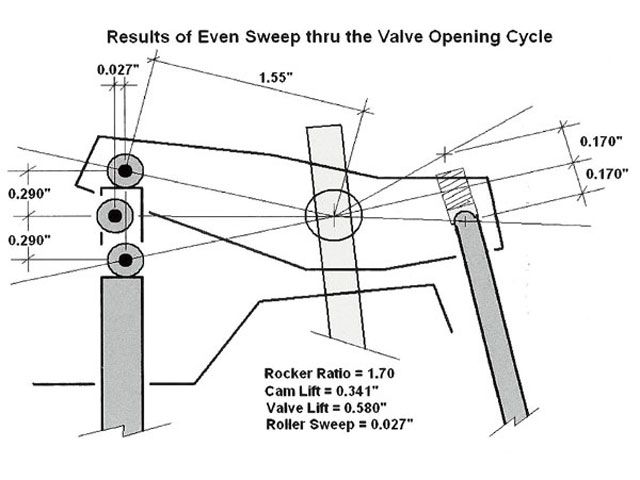 Results of Even Sweep thru the Valve Opening Cycle

0.027"

1.55"

0.170"

0.170"

0.290"

0.290"

Rocker Ratio = 1.70
Cam Lift = 0.341"
Valve Lift = 0.580"
Roller Sweep = 0.027"